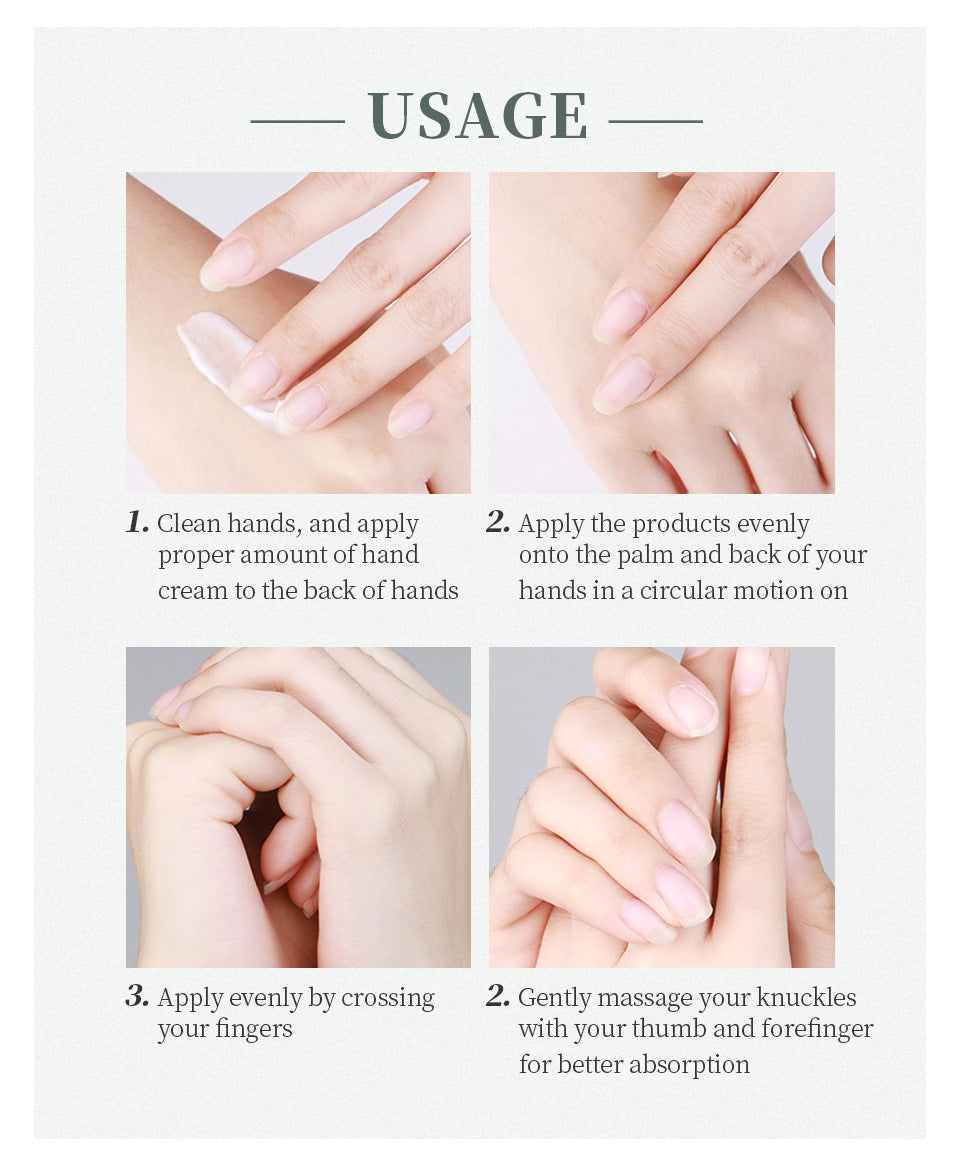 USAGE

1. Clean hands, and apply proper amount of hand cream to the back of hands

2. Apply the products evenly onto the palm and back of your hands in a circular motion on

3. Apply evenly by crossing your fingers

2. Gently massage your knuckles with your thumb and forefinger for better absorption